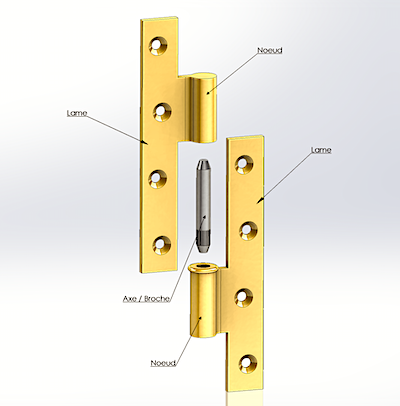 Noeud

Lame

Lame

Axe / Broche

Noeud