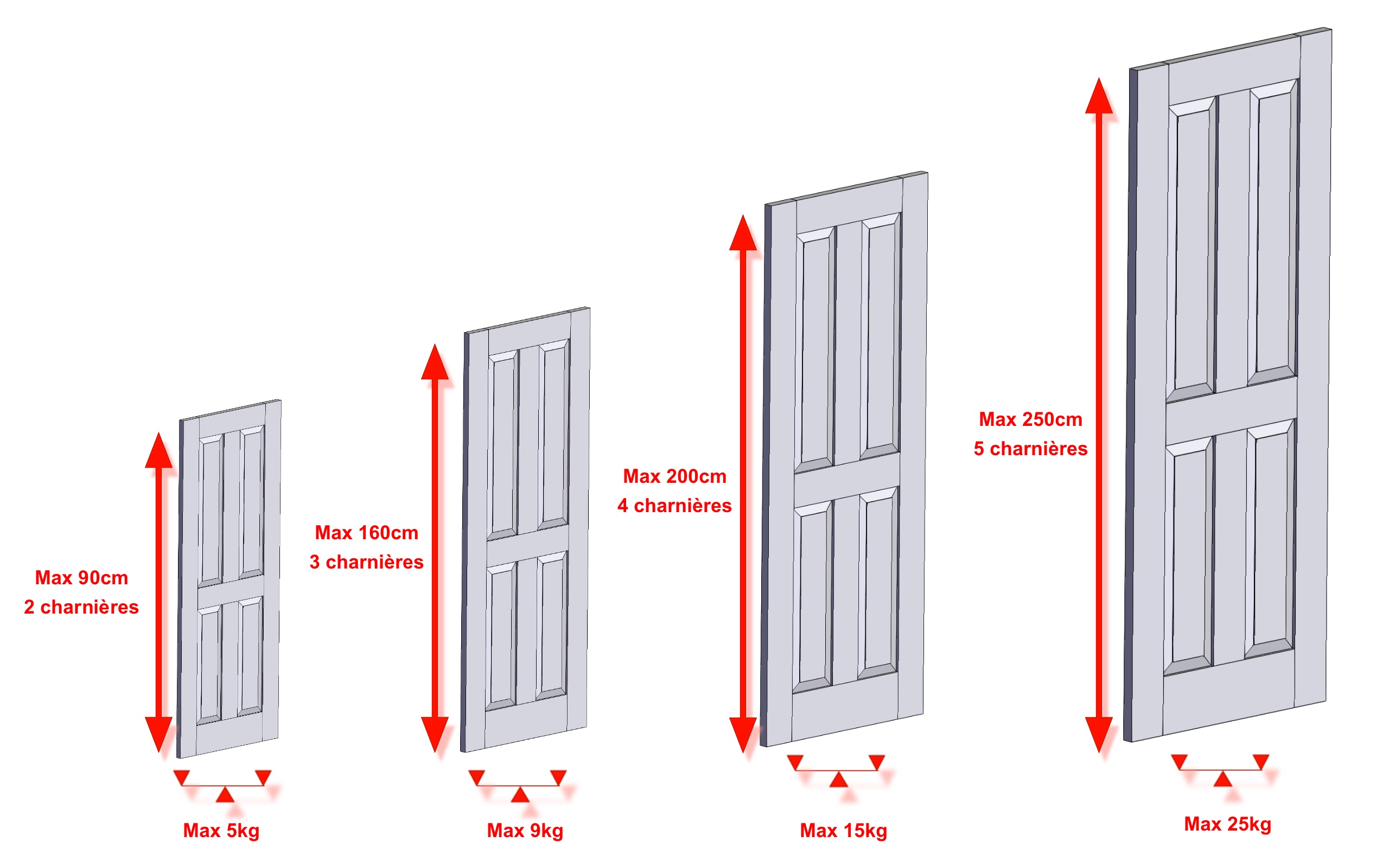 Max 90cm
2 charnières

Max 5kg

Max 160cm
3 charnières

Max 9kg

Max 200cm
4 charnières

Max 15kg

Max 250cm
5 charnières

Max 25kg